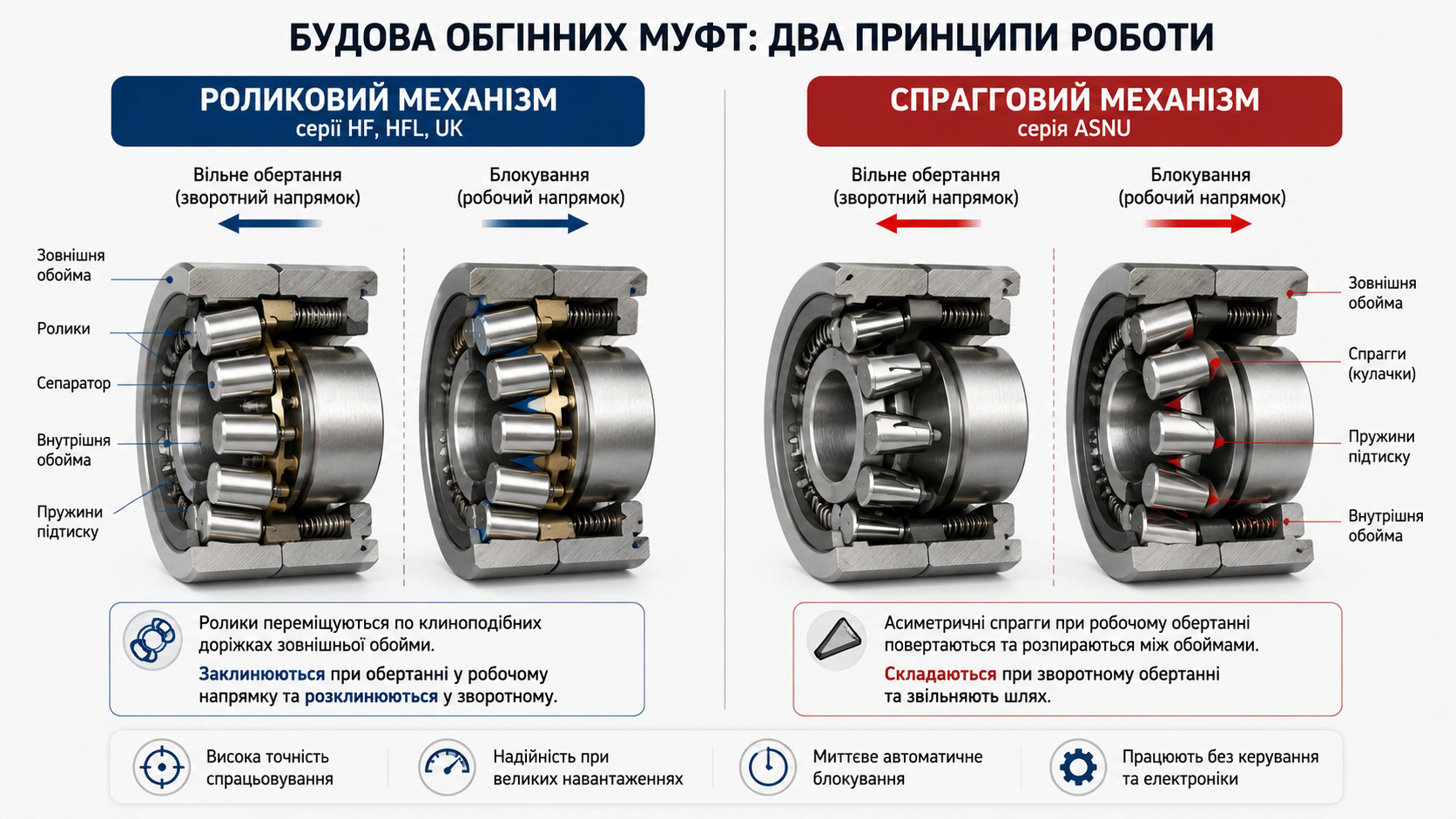 БУДОВА ОБГІННИХ МУФТ: ДВА ПРИНЦИПИ РОБОТИ

РОЛИКОВИЙ МЕХАНІЗМ
серії HF, HFL, UK

Вільне обертання
(зворотний напрямок)

Блокування
(робочий напрямок)

Зовнішня обойма

Ролики

Сепаратор

Внутрішня обойма

Пружини підтиску

Ролики переміщуються по клиноподібних доріжках зовнішньої обойми.

Заклинюються при обертанні у робочому напрямку та розклинюються у зворотному.

СПРАГГОВИЙ МЕХАНІЗМ
серія ASNU

Вільне обертання
(зворотний напрямок)

Блокування
(робочий напрямок)

Зовнішня обойма

Спрагги (кулачки)

Пружини підтиску

Внутрішня обойма

Асиметричні спрагги при робочому обертанні повертаються та розпираються між обоймами.

Складаються при зворотному обертанні та звільняють шлях.

Висока точність спрацьовування

Надійність при великих навантаженнях

Миттєве автоматичне блокування

Працюють без керування та електроніки