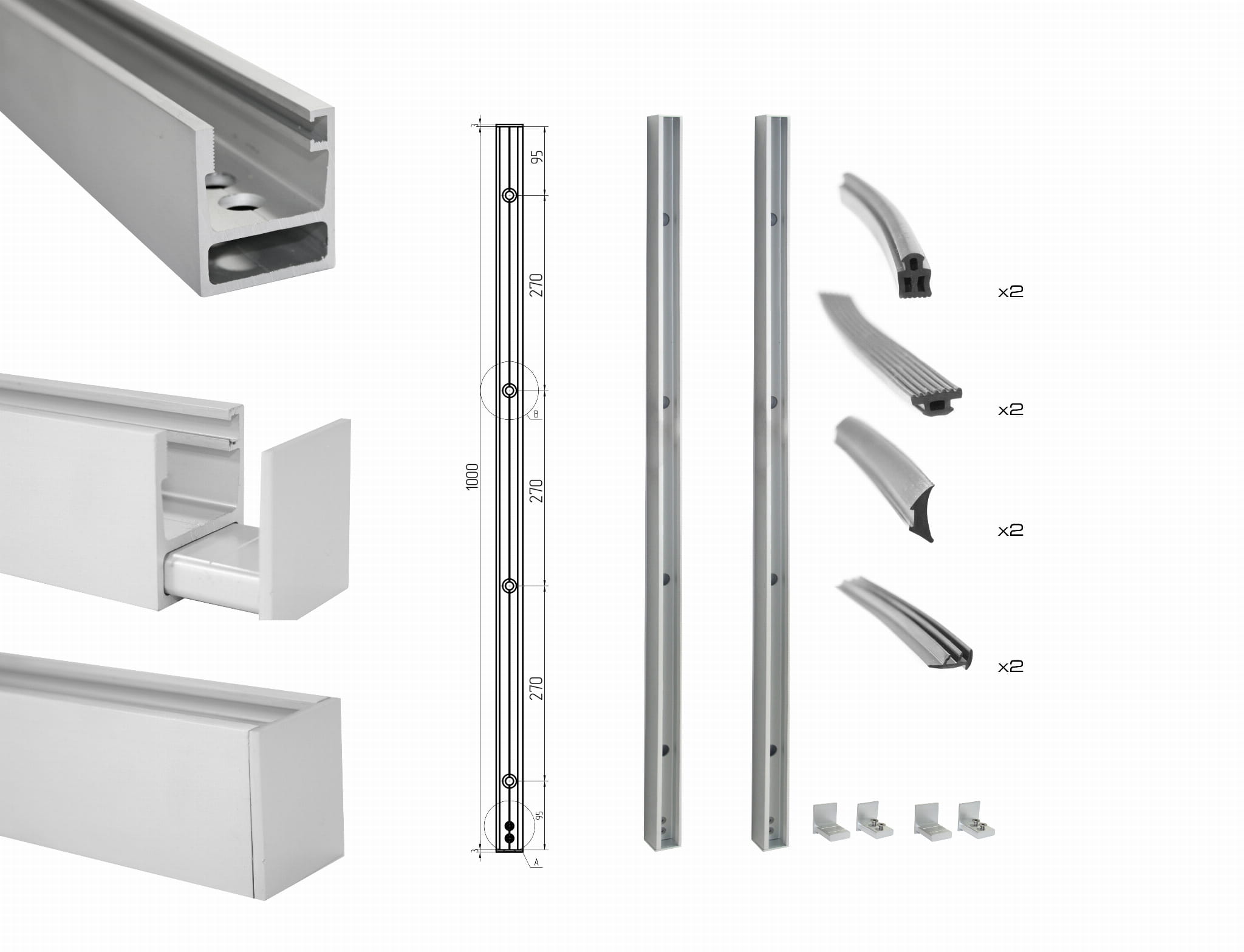 3
95
270
B
1000
270
270
95
3
A
x2
x2
x2
x2