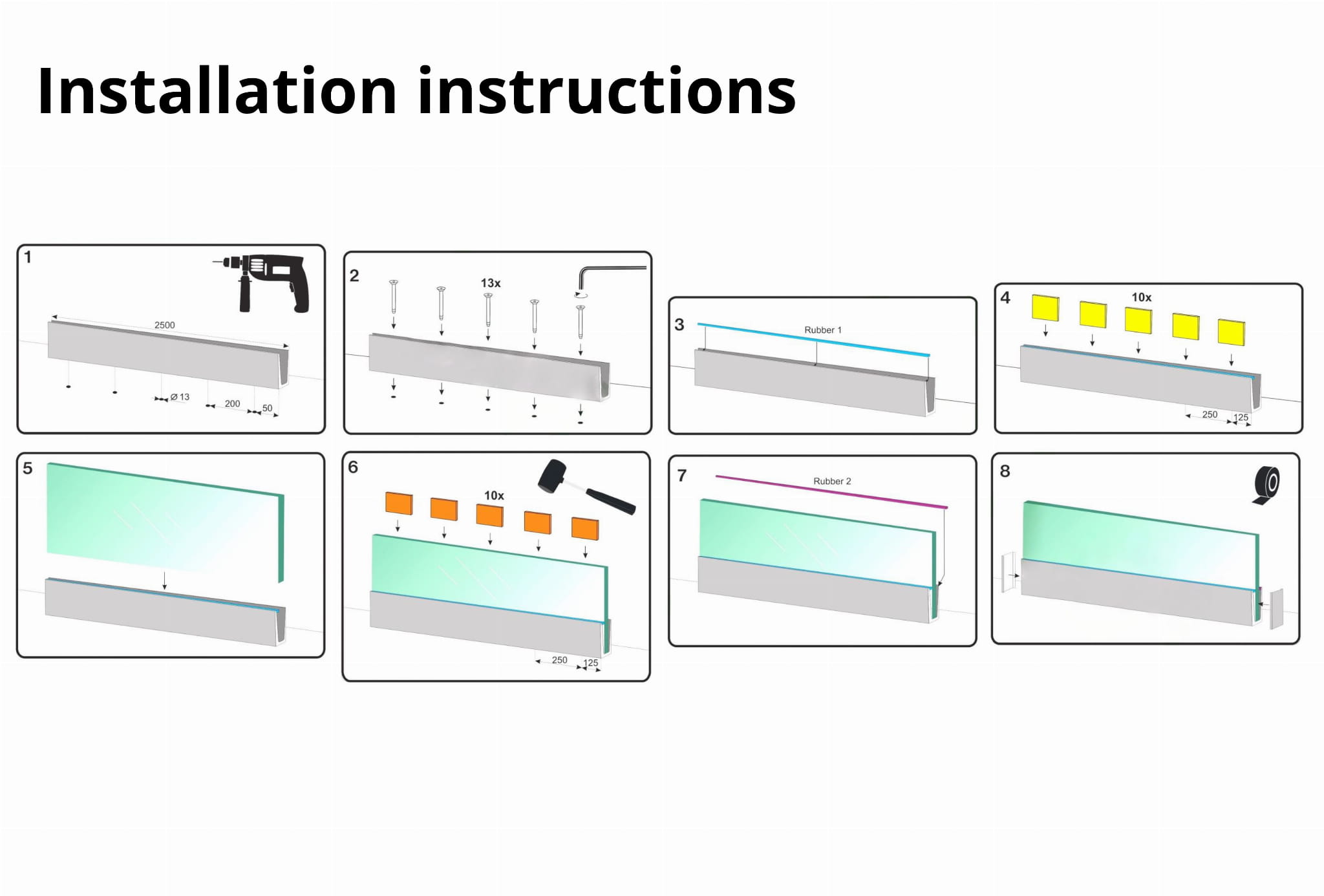 Installation instructions

1
2500
Ø 13
200
50

2
13x

3
Rubber 1

4
10x
250
125

5

6
10x
250
125

7
Rubber 2

8