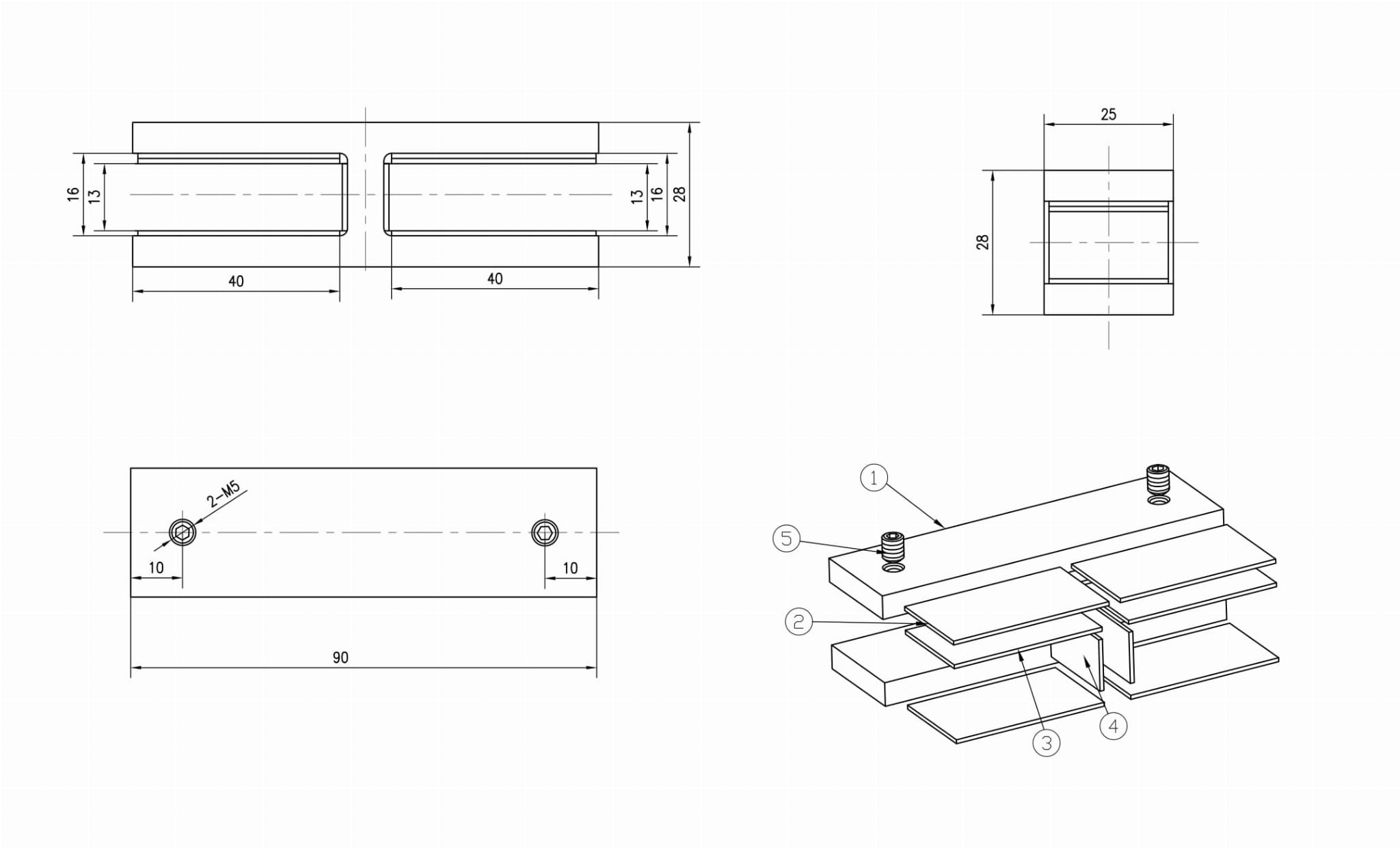 16
13
13
16
28
40
40
25
28
2-M5
10
10
90
1
5
2
3
4